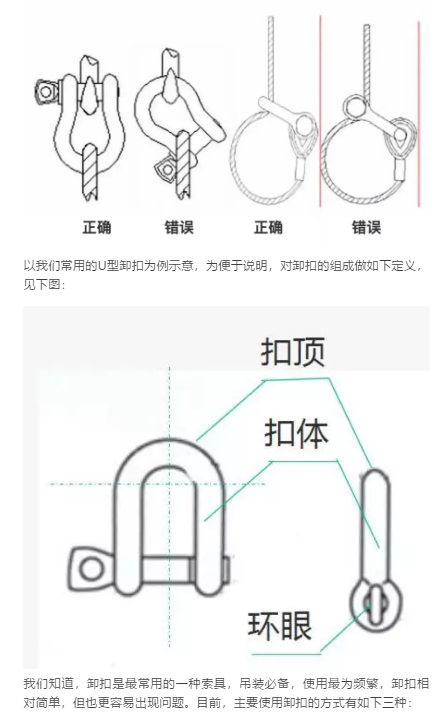 正确　错误　正确　错误

以我们常用的U型卸扣为例示意，为便于说明，对卸扣的组成做如下定义，见下图：

扣顶

扣体

环眼

我们知道，卸扣是最常用的一种索具，吊装必备，使用最为频繁，卸扣相对简单，但也更容易出现问题。目前，主要使用卸扣的方式有如下三种：