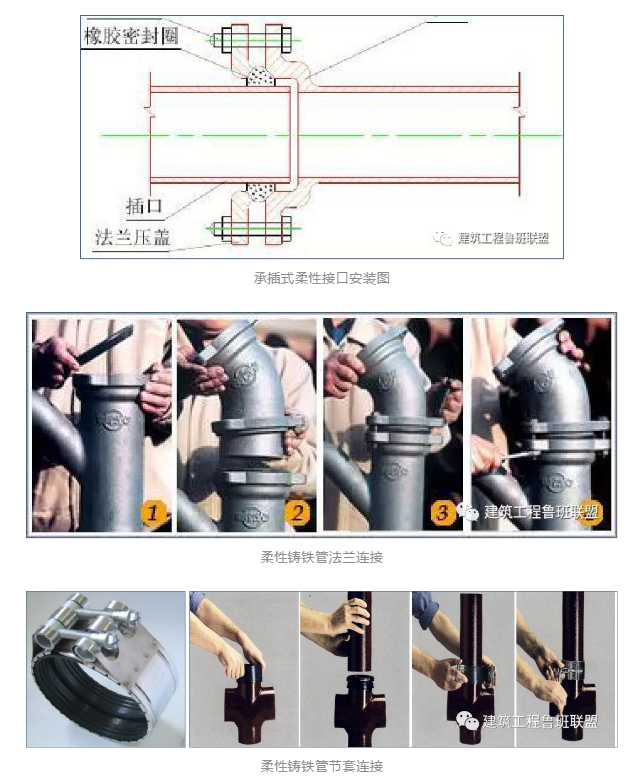 橡胶密封圈

插口

法兰压盖

建筑工程鲁班联盟

承插式柔性接口安装图

1 2 3

建筑工程鲁班联盟

柔性铸铁管法兰连接

建筑工程鲁班联盟

柔性铸铁管节套连接